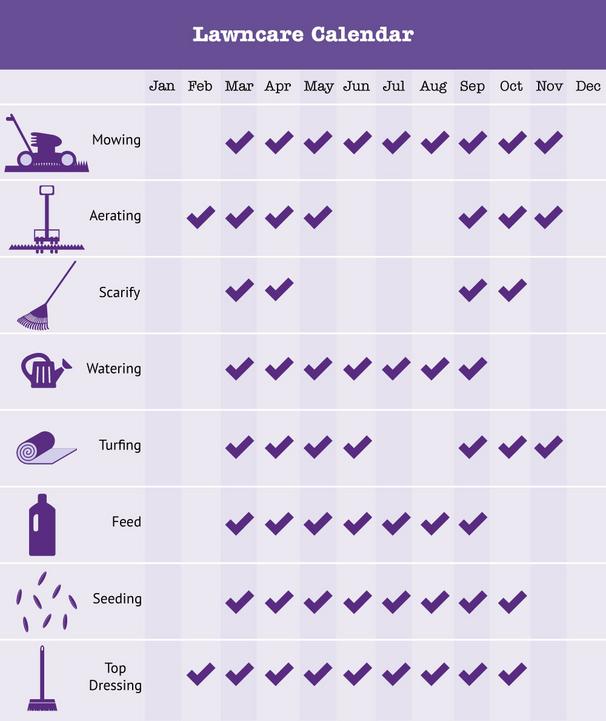 Lawncare Calendar

| | Jan | Feb | Mar | Apr | May | Jun | Jul | Aug | Sep | Oct | Nov | Dec |
|---|---|---|---|---|---|---|---|---|---|---|---|---|
| Mowing | | | ✓ | ✓ | ✓ | ✓ | ✓ | ✓ | ✓ | ✓ | ✓ | |
| Aerating | | ✓ | ✓ | ✓ | ✓ | | | | ✓ | ✓ | ✓ | |
| Scarify | | | ✓ | ✓ | | | | | ✓ | ✓ | | |
| Watering | | | ✓ | ✓ | ✓ | ✓ | ✓ | ✓ | ✓ | | | |
| Turfing | | | ✓ | ✓ | ✓ | ✓ | | | ✓ | ✓ | ✓ | |
| Feed | | | ✓ | ✓ | ✓ | ✓ | ✓ | ✓ | ✓ | | | |
| Seeding | | | ✓ | ✓ | ✓ | ✓ | ✓ | ✓ | ✓ | ✓ | | |
| Top Dressing | | ✓ | ✓ | ✓ | ✓ | ✓ | ✓ | ✓ | ✓ | ✓ | | |