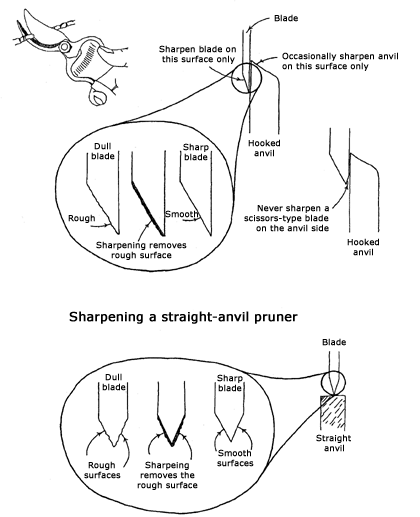 Blade

Sharpen blade on this surface only

Occasionally sharpen anvil on this surface only

Hooked anvil

Dull blade

Sharp blade

Rough

Smooth

Sharpening removes rough surface

Never sharpen a scissors-type blade on the anvil side

Hooked anvil

Sharpening a straight-anvil pruner

Blade

Dull blade

Sharp blade

Rough surfaces

Sharpeing removes the rough surface

Smooth surfaces

Straight anvil