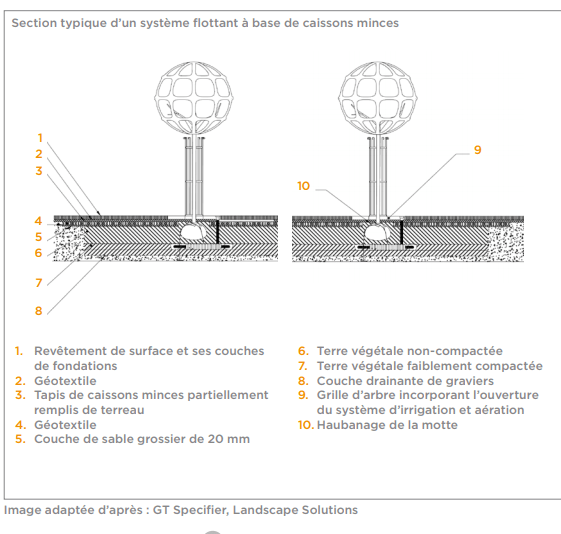 Section typique d'un système flottant à base de caissons minces

1
2
3
4
5
6
7
8

9
10

1. Revêtement de surface et ses couches de fondations
2. Géotextile
3. Tapis de caissons minces partiellement remplis de terreau
4. Géotextile
5. Couche de sable grossier de 20 mm

6. Terre végétale non-compactée
7. Terre végétale faiblement compactée
8. Couche drainante de graviers
9. Grille d'arbre incorporant l'ouverture du système d'irrigation et aération
10. Haubanage de la motte

Image adaptée d'après : GT Specifier, Landscape Solutions