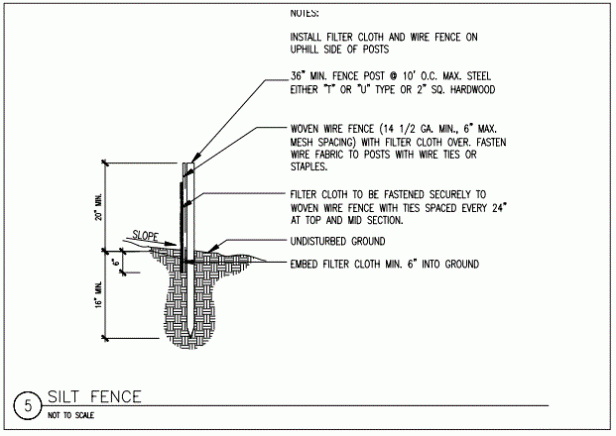 NOTES:

INSTALL FILTER CLOTH AND WIRE FENCE ON UPHILL SIDE OF POSTS

36" MIN. FENCE POST @ 10' O.C. MAX. STEEL EITHER "T" OR "U" TYPE OR 2" SQ. HARDWOOD

WOVEN WIRE FENCE (14 1/2 GA. MIN., 6" MAX. MESH SPACING) WITH FILTER CLOTH OVER. FASTEN WIRE FABRIC TO POSTS WITH WIRE TIES OR STAPLES.

FILTER CLOTH TO BE FASTENED SECURELY TO WOVEN WIRE FENCE WITH TIES SPACED EVERY 24" AT TOP AND MID SECTION.

UNDISTURBED GROUND

EMBED FILTER CLOTH MIN. 6" INTO GROUND

20" MIN.

SLOPE

6"

16" MIN.

5

SILT FENCE

NOT TO SCALE