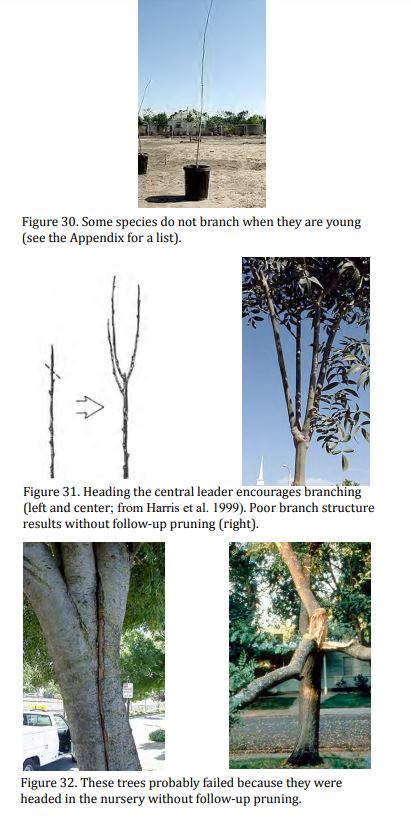 Figure 30. Some species do not branch when they are young (see the Appendix for a list).

Figure 31. Heading the central leader encourages branching (left and center; from Harris et al. 1999). Poor branch structure results without follow-up pruning (right).

Figure 32. These trees probably failed because they were headed in the nursery without follow-up pruning.