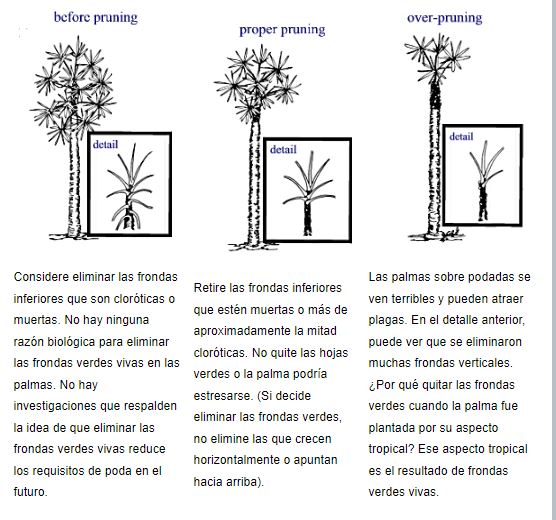 before pruning

detail

Considere eliminar las frondas inferiores que son cloróticas o muertas. No hay ninguna razón biológica para eliminar las frondas verdes vivas en las palmas. No hay investigaciones que respalden la idea de que eliminar las frondas verdes vivas reduce los requisitos de poda en el futuro.

proper pruning

detail

Retire las frondas inferiores que estén muertas o más de aproximadamente la mitad cloróticas. No quite las hojas verdes o la palma podría estresarse. (Si decide eliminar las frondas verdes, no elimine las que crecen horizontalmente o apuntan hacia arriba).

over-pruning

detail

Las palmas sobre podadas se ven terribles y pueden atraer plagas. En el detalle anterior, puede ver que se eliminaron muchas frondas verticales. ¿Por qué quitar las frondas verdes cuando la palma fue plantada por su aspecto tropical? Ese aspecto tropical es el resultado de frondas verdes vivas.