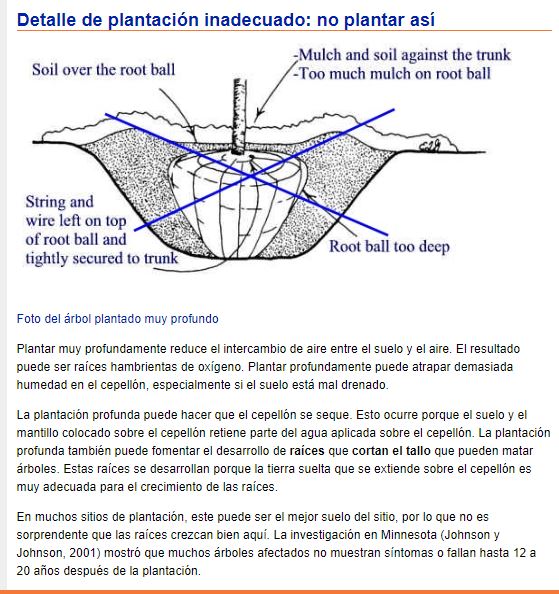 Detalle de plantación inadecuado: no plantar así

Soil over the root ball

-Mulch and soil against the trunk
-Too much mulch on root ball

String and wire left on top of root ball and tightly secured to trunk

Root ball too deep

Foto del árbol plantado muy profundo

Plantar muy profundamente reduce el intercambio de aire entre el suelo y el aire. El resultado puede ser raíces hambrientas de oxígeno. Plantar profundamente puede atrapar demasiada humedad en el cepellón, especialmente si el suelo está mal drenado.

La plantación profunda puede hacer que el cepellón se seque. Esto ocurre porque el suelo y el mantillo colocado sobre el cepellón retiene parte del agua aplicada sobre el cepellón. La plantación profunda también puede fomentar el desarrollo de raíces que cortan el tallo que pueden matar árboles. Estas raíces se desarrollan porque la tierra suelta que se extiende sobre el cepellón es muy adecuada para el crecimiento de las raíces.

En muchos sitios de plantación, este puede ser el mejor suelo del sitio, por lo que no es sorprendente que las raíces crezcan bien aquí. La investigación en Minnesota (Johnson y Johnson, 2001) mostró que muchos árboles afectados no muestran síntomas o fallan hasta 12 a 20 años después de la plantación.