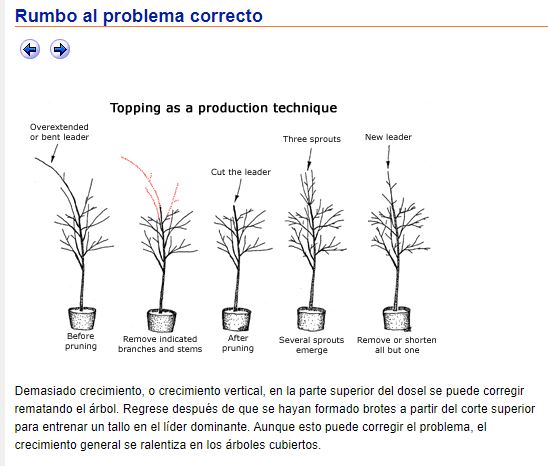 Rumbo al problema correcto

Topping as a production technique

Overextended or bent leader

Cut the leader

Three sprouts

New leader

Before pruning

Remove indicated branches and stems

After pruning

Several sprouts emerge

Remove or shorten all but one

Demasiado crecimiento, o crecimiento vertical, en la parte superior del dosel se puede corregir rematando el árbol. Regrese después de que se hayan formado brotes a partir del corte superior para entrenar un tallo en el líder dominante. Aunque esto puede corregir el problema, el crecimiento general se ralentiza en los árboles cubiertos.