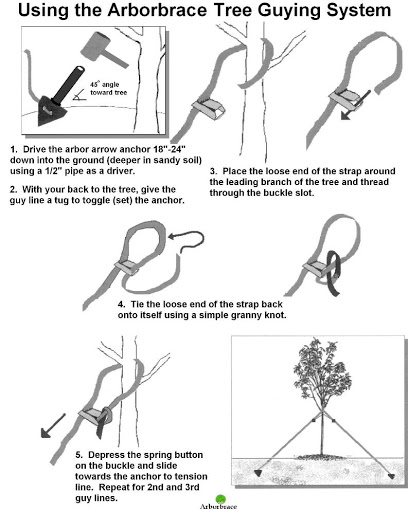 Using the Arborbrace Tree Guying System

45° angle toward tree

1. Drive the arbor arrow anchor 18"-24" down into the ground (deeper in sandy soil) using a 1/2" pipe as a driver.

2. With your back to the tree, give the guy line a tug to toggle (set) the anchor.

3. Place the loose end of the strap around the leading branch of the tree and thread through the buckle slot.

4. Tie the loose end of the strap back onto itself using a simple granny knot.

5. Depress the spring button on the buckle and slide towards the anchor to tension line. Repeat for 2nd and 3rd guy lines.

Arborbrace