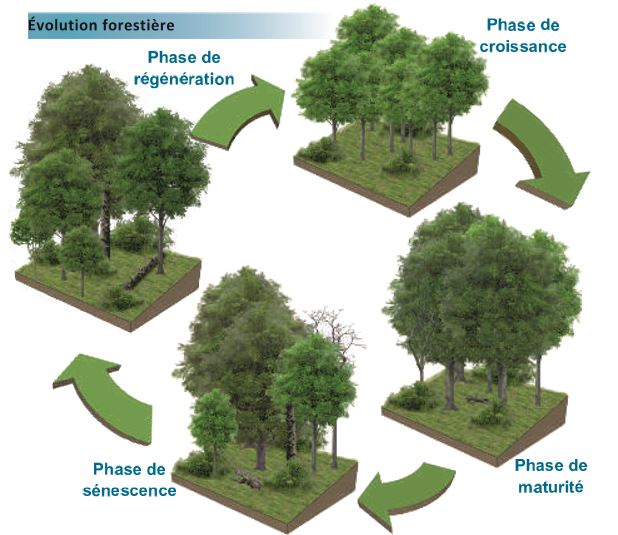 Évolution forestière

Phase de régénération

Phase de croissance

Phase de maturité

Phase de sénescence